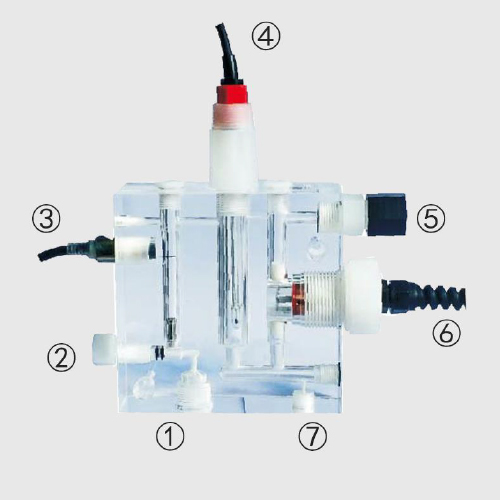 ④
③
⑤
⑥
②
①
⑦